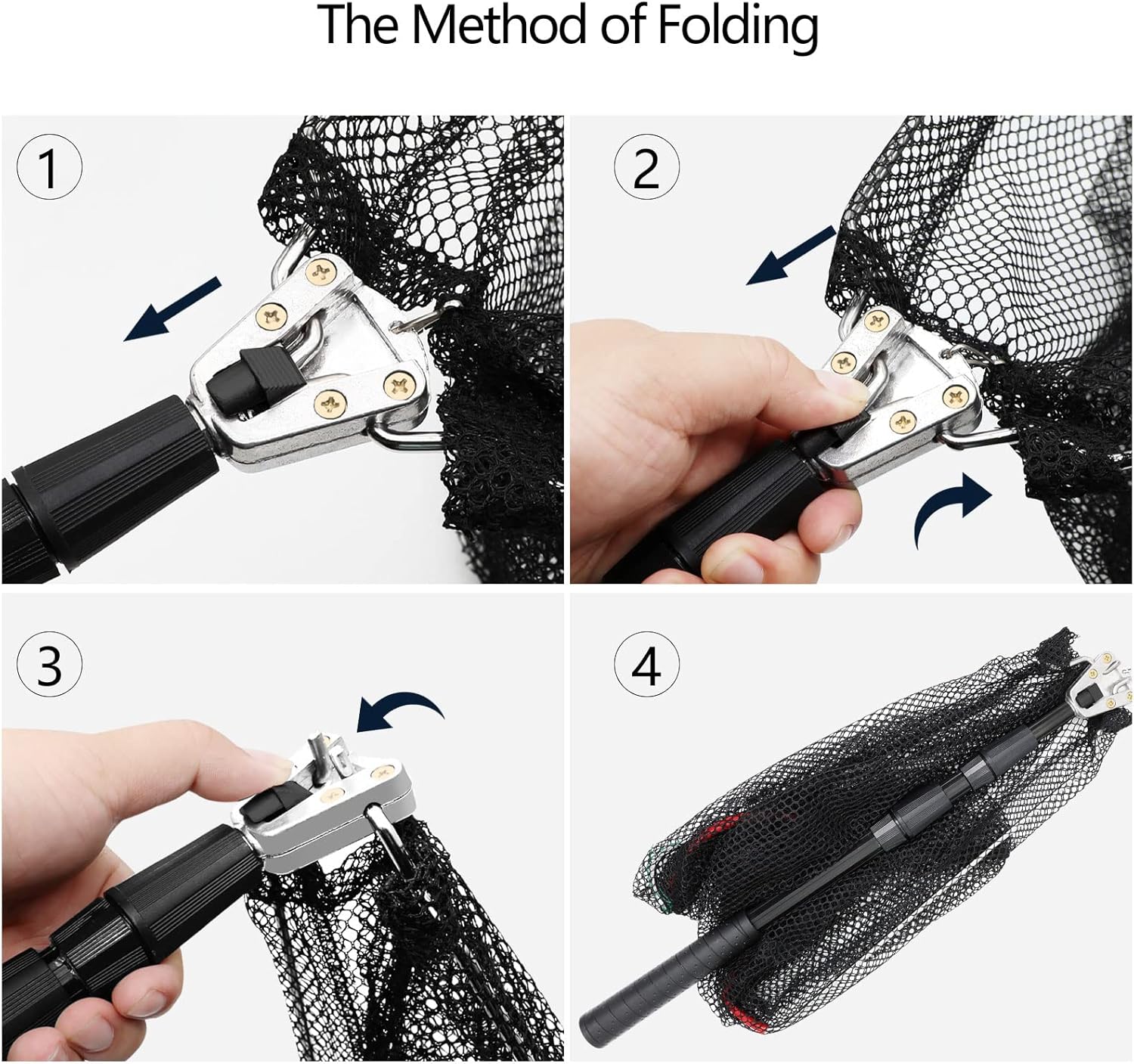 The Method of Folding

1

2

3

4